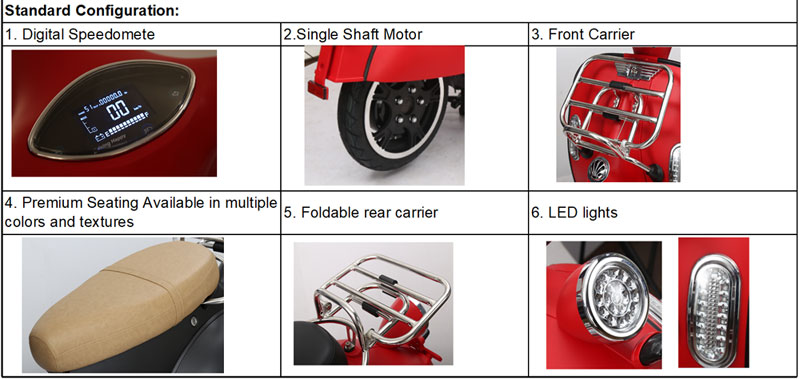 **Standard Configuration:**

| 1. Digital Speedomete | 2.Single Shaft Motor | 3. Front Carrier |
|---|---|---|
| 00 | | |
| 4. Premium Seating Available in multiple colors and textures | 5. Foldable rear carrier | 6. LED lights |
| | | |