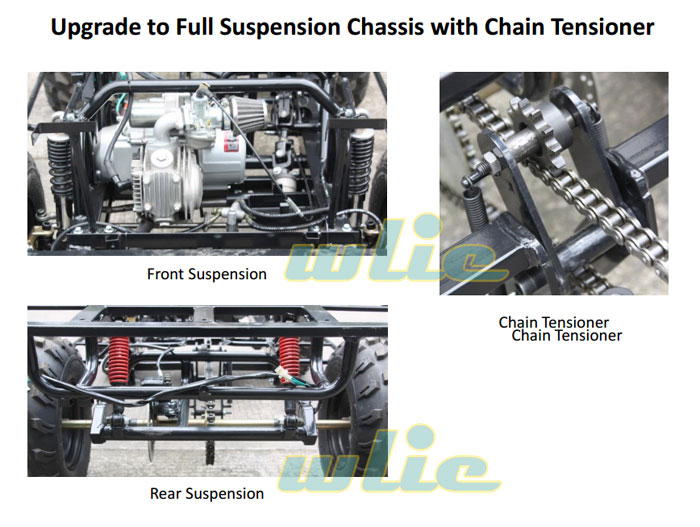 Upgrade to Full Suspension Chassis with Chain Tensioner

Front Suspension

wlie

Chain Tensioner
Chain Tensioner

Rear Suspension

wlie